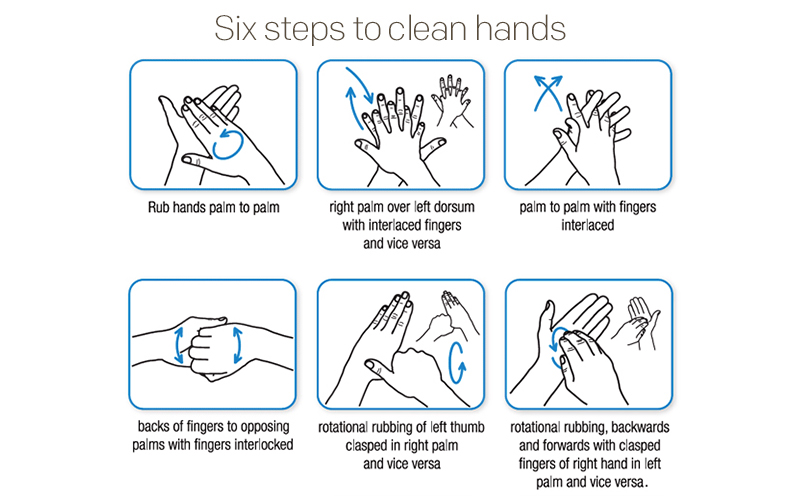 Six steps to clean hands

Rub hands palm to palm

right palm over left dorsum with interlaced fingers and vice versa

palm to palm with fingers interlaced

backs of fingers to opposing palms with fingers interlocked

rotational rubbing of left thumb clasped in right palm and vice versa

rotational rubbing, backwards and forwards with clasped fingers of right hand in left palm and vice versa.