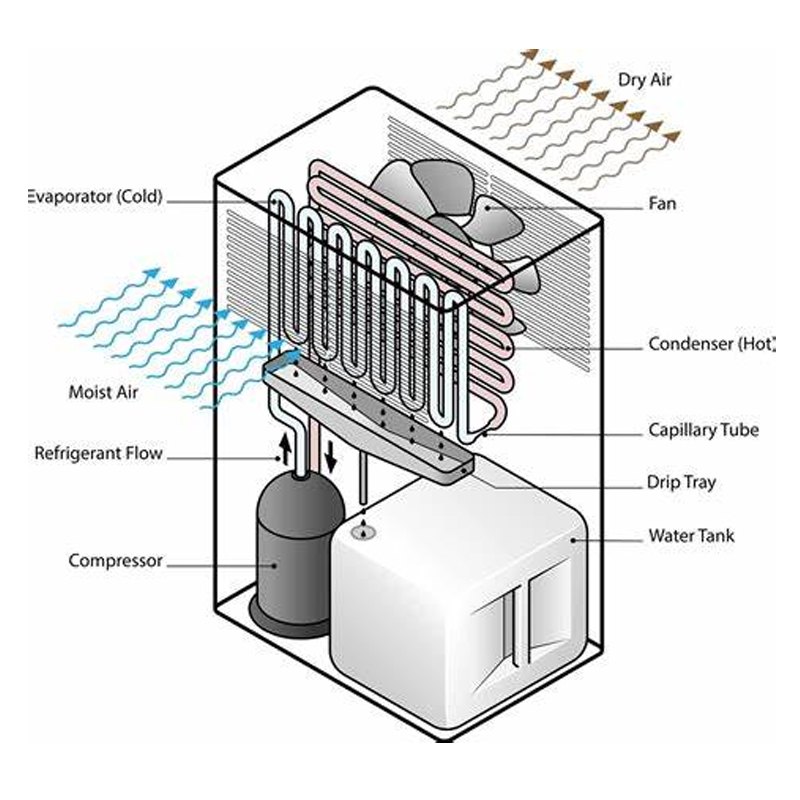 Dry Air

Evaporator (Cold)

Fan

Condenser (Hot)

Moist Air

Capillary Tube

Refrigerant Flow

Drip Tray

Water Tank

Compressor